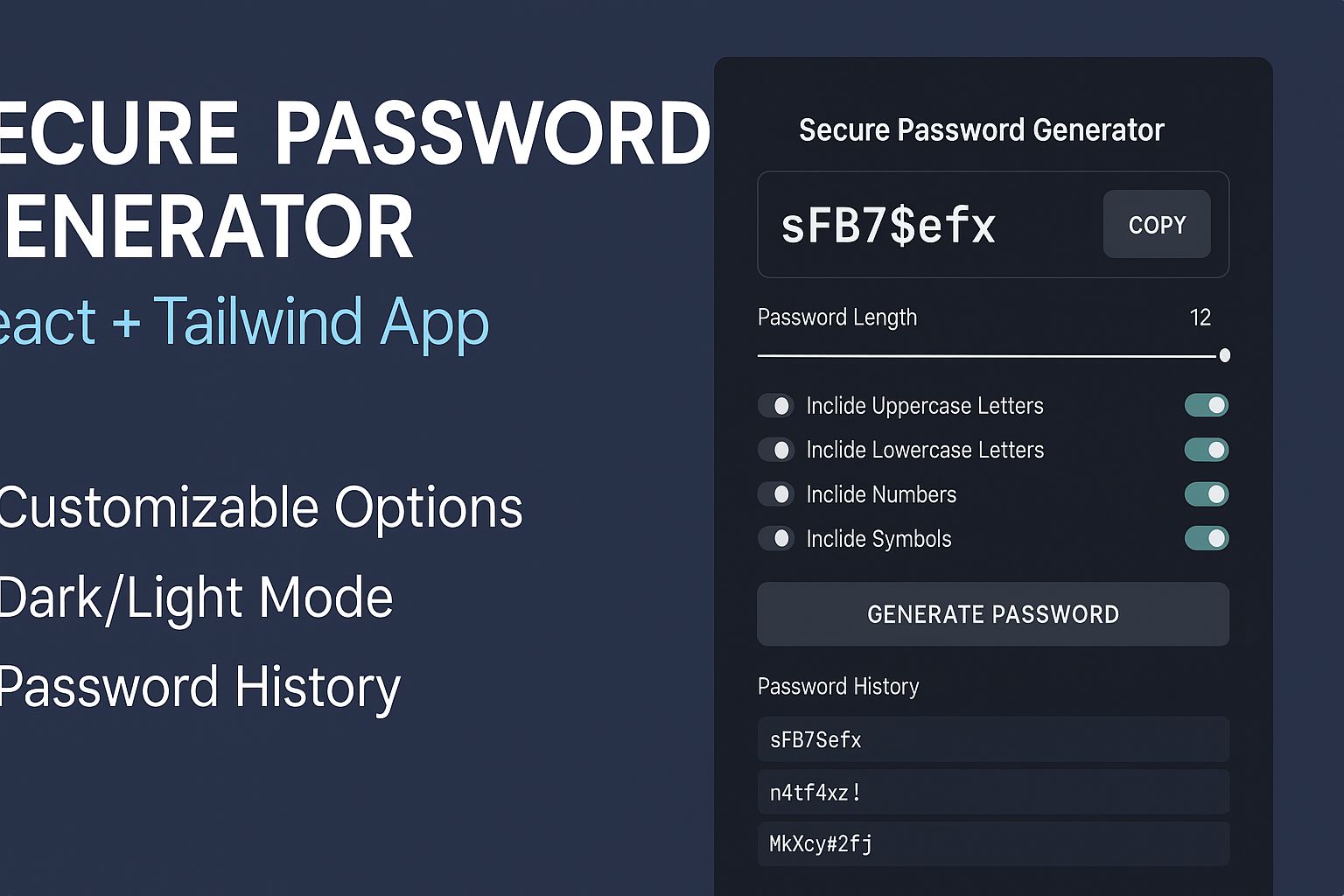 ECURE PASSWORD ENERATOR

eact + Tailwind App

Customizable Options

Dark/Light Mode

Password History

Secure Password Generator

sFB7$efx

COPY

Password Length

12

Inclide Uppercase Letters

Inclide Lowercase Letters

Inclide Numbers

Inclide Symbols

GENERATE PASSWORD

Password History

sFB7Sefx

n4tf4xz!

MkXcy#2fj